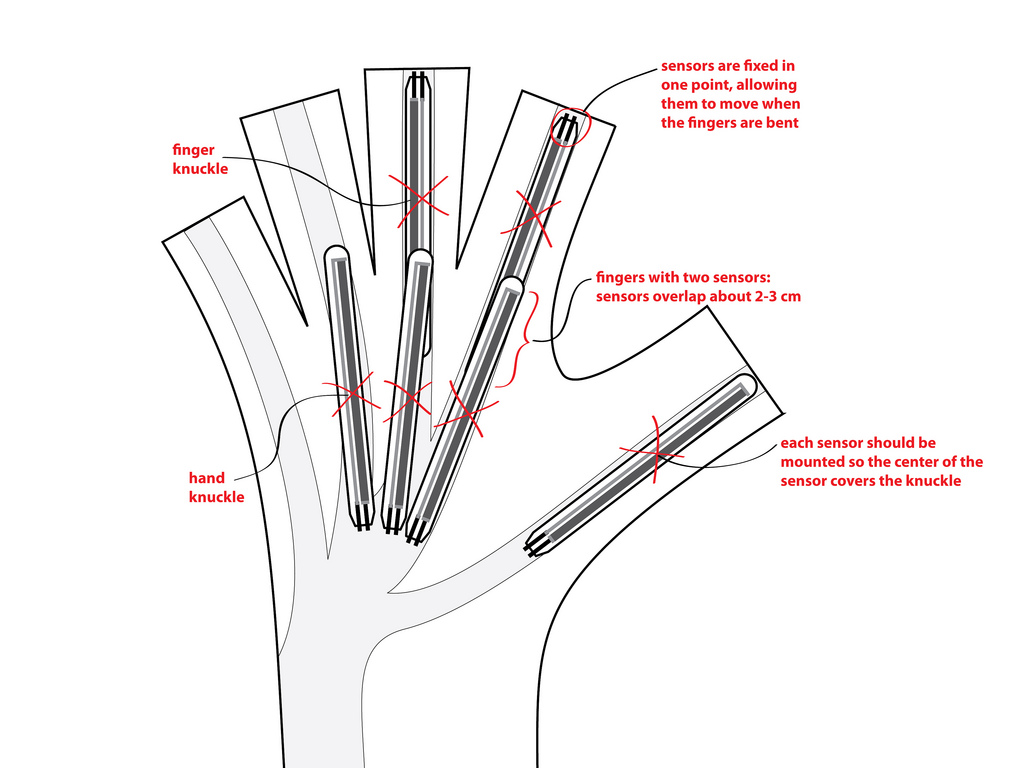 sensors are fixed in one point, allowing them to move when the fingers are bent

finger knuckle

fingers with two sensors: sensors overlap about 2-3 cm

hand knuckle

each sensor should be mounted so the center of the sensor covers the knuckle